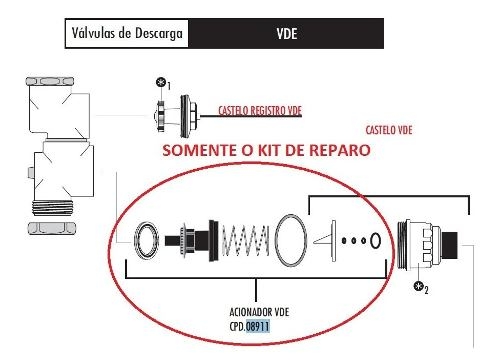 Válvulas de Descarga

VDE

1

CASTELO REGISTRO VDE

CASTELO VDE

SOMENTE O KIT DE REPARO

2

ACIONADOR VDE
CPD.08911