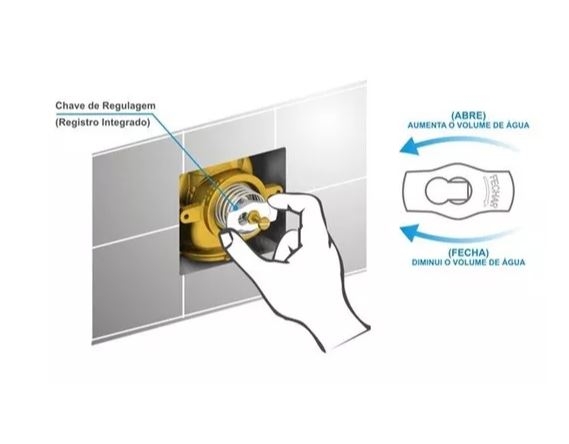 Chave de Regulagem
(Registro Integrado)

(ABRE)
AUMENTA O VOLUME DE ÁGUA

FECHAR

(FECHA)
DIMINUI O VOLUME DE ÁGUA